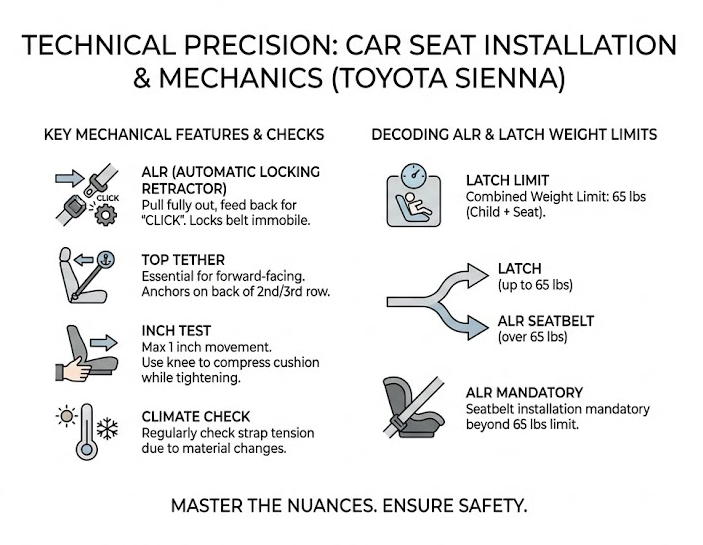 TECHNICAL PRECISION: CAR SEAT INSTALLATION & MECHANICS (TOYOTA SIENNA)

KEY MECHANICAL FEATURES & CHECKS

CLICK

ALR (AUTOMATIC LOCKING RETRACTOR)
Pull fully out, feed back for "CLICK". Locks belt immobile.

TOP TETHER
Essential for forward-facing. Anchors on back of 2nd/3rd row.

INCH TEST
Max 1 inch movement. Use knee to compress cushion while tightening.

CLIMATE CHECK
Regularly check strap tension due to material changes.

DECODING ALR & LATCH WEIGHT LIMITS

LATCH LIMIT
Combined Weight Limit: 65 lbs (Child + Seat).

LATCH
(up to 65 lbs)

ALR SEATBELT
(over 65 lbs)

ALR MANDATORY
Seatbelt installation mandatory beyond 65 lbs limit.

MASTER THE NUANCES. ENSURE SAFETY.